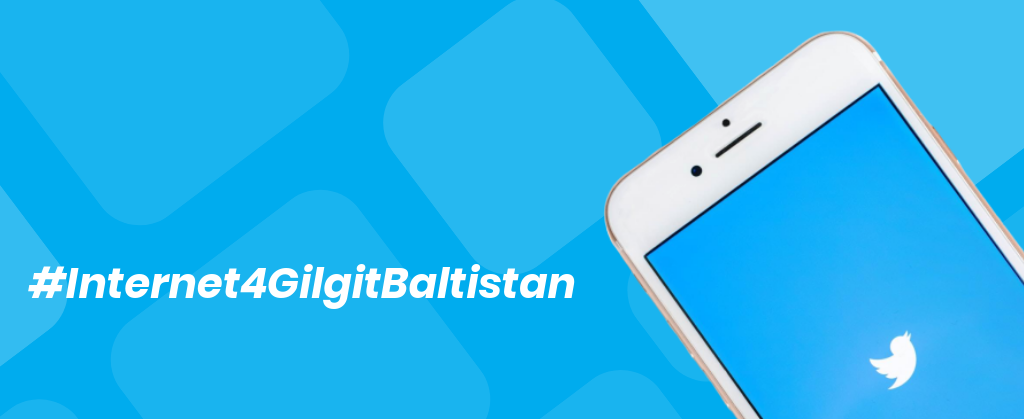 #Internet4GilgitBaltistan